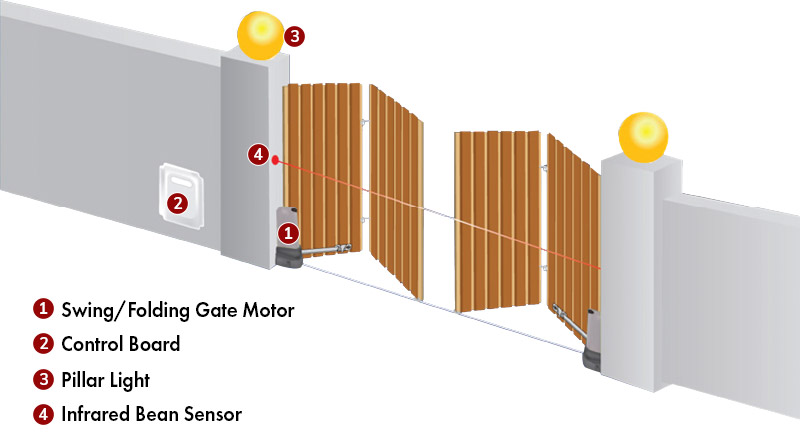 3
4
2
1

1 Swing/Folding Gate Motor
2 Control Board
3 Pillar Light
4 Infrared Bean Sensor