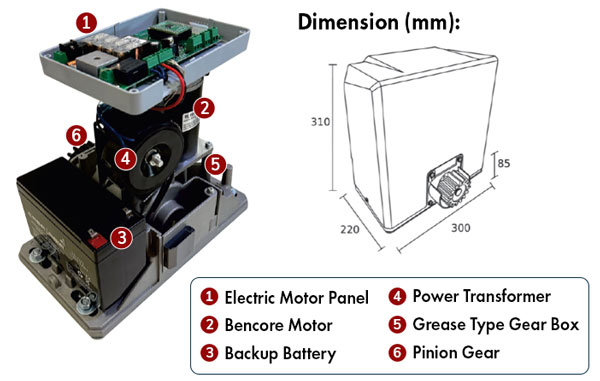 1

2

6

4

5

3

Dimension (mm):

310

85

220

300

1 Electric Motor Panel
2 Bencore Motor
3 Backup Battery

4 Power Transformer
5 Grease Type Gear Box
6 Pinion Gear